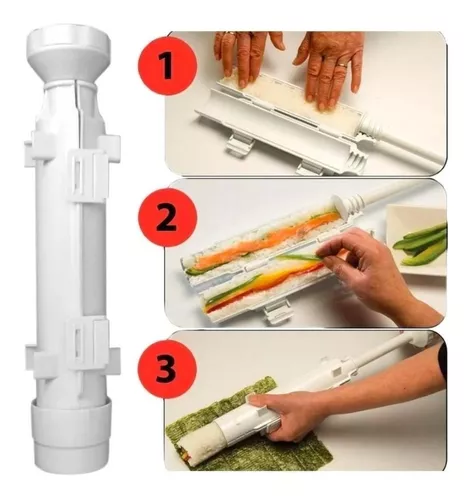 1

2

3